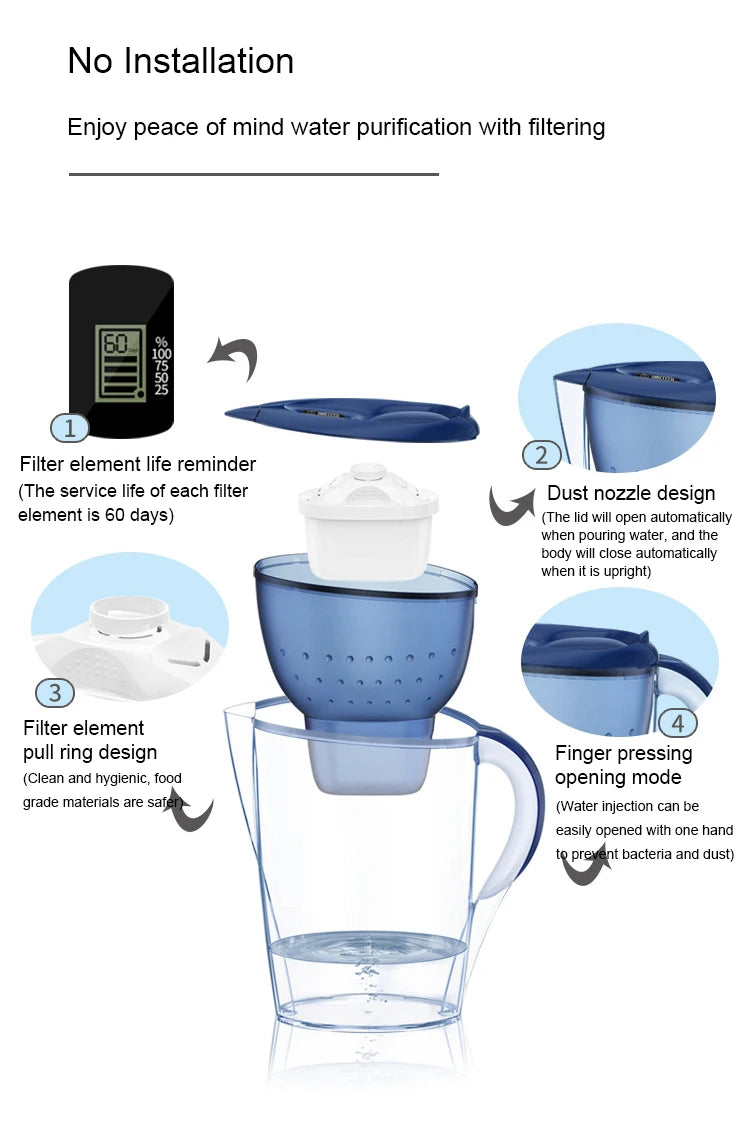 No Installation

Enjoy peace of mind water purification with filtering

60
%
100
75
50
25

1

Filter element life reminder
(The service life of each filter element is 60 days)

2

Dust nozzle design
(The lid will open automatically when pouring water, and the body will close automatically when it is upright)

3

Filter element pull ring design
(Clean and hygienic, food grade materials are safer)

4

Finger pressing opening mode
(Water injection can be easily opened with one hand to prevent bacteria and dust)