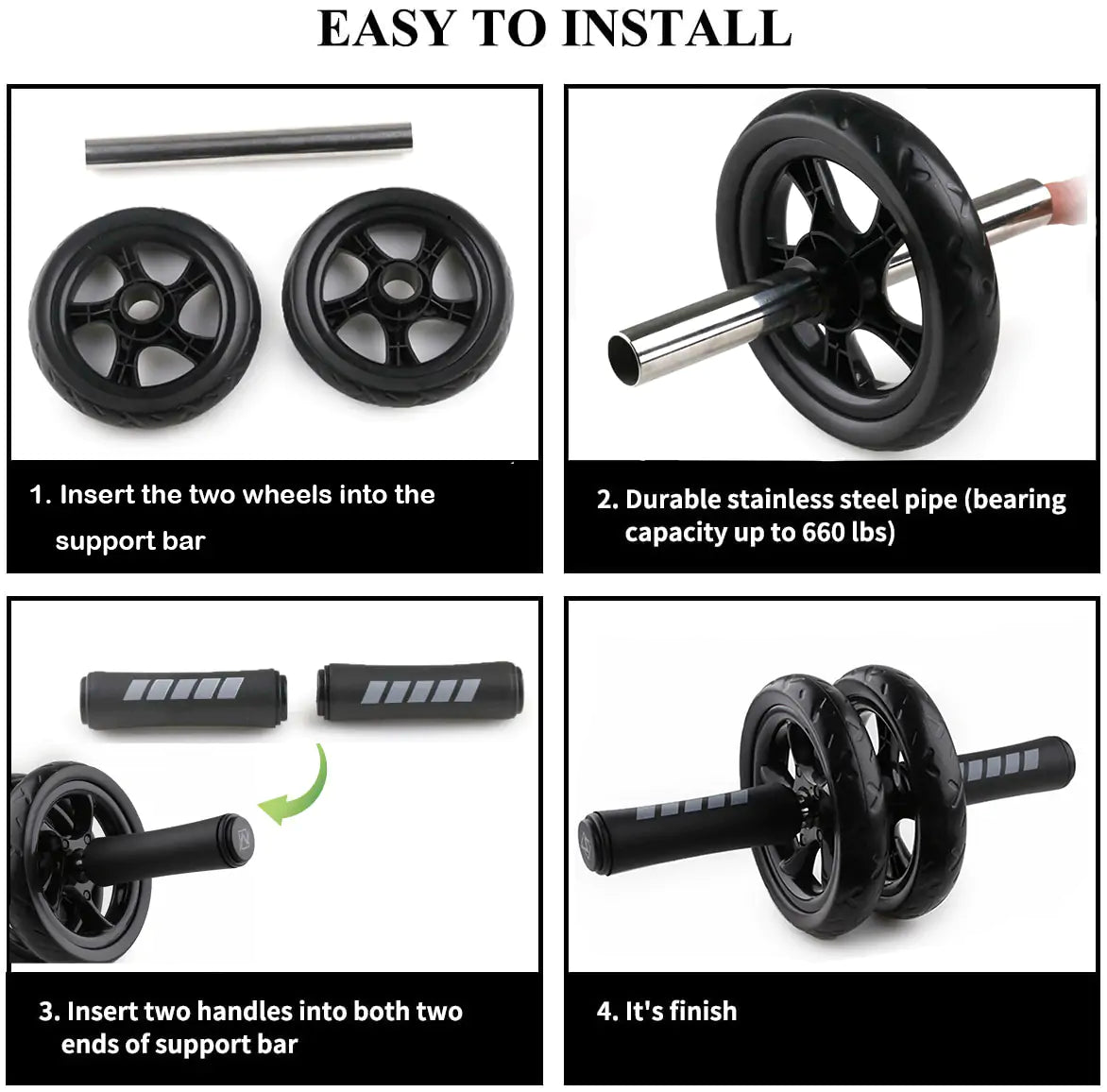 EASY TO INSTALL

1. Insert the two wheels into the support bar

2. Durable stainless steel pipe (bearing capacity up to 660 lbs)

3. Insert two handles into both two ends of support bar

4. It's finish